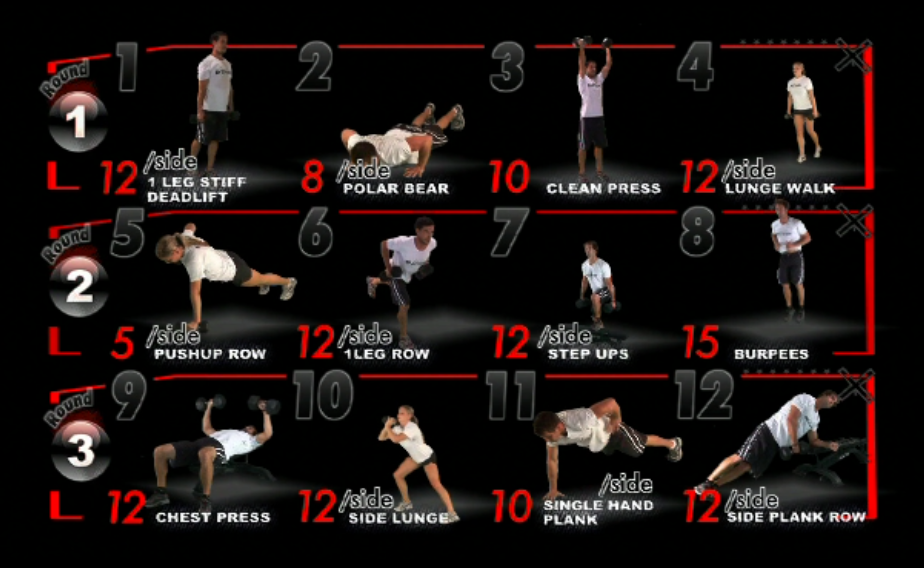 Round 1

1
12 /side
1 LEG STIFF DEADLIFT

2
8 /side
POLAR BEAR

3
10
CLEAN PRESS

4
12 /side
LUNGE WALK

Round 2

5
5 /side
PUSHUP ROW

6
12 /side
1LEG ROW

7
12 /side
STEP UPS

8
15
BURPEES

Round 3

9
12
CHEST PRESS

10
12 /side
SIDE LUNGE

11
10 /side
SINGLE HAND PLANK

12
12 /side
SIDE PLANK ROW